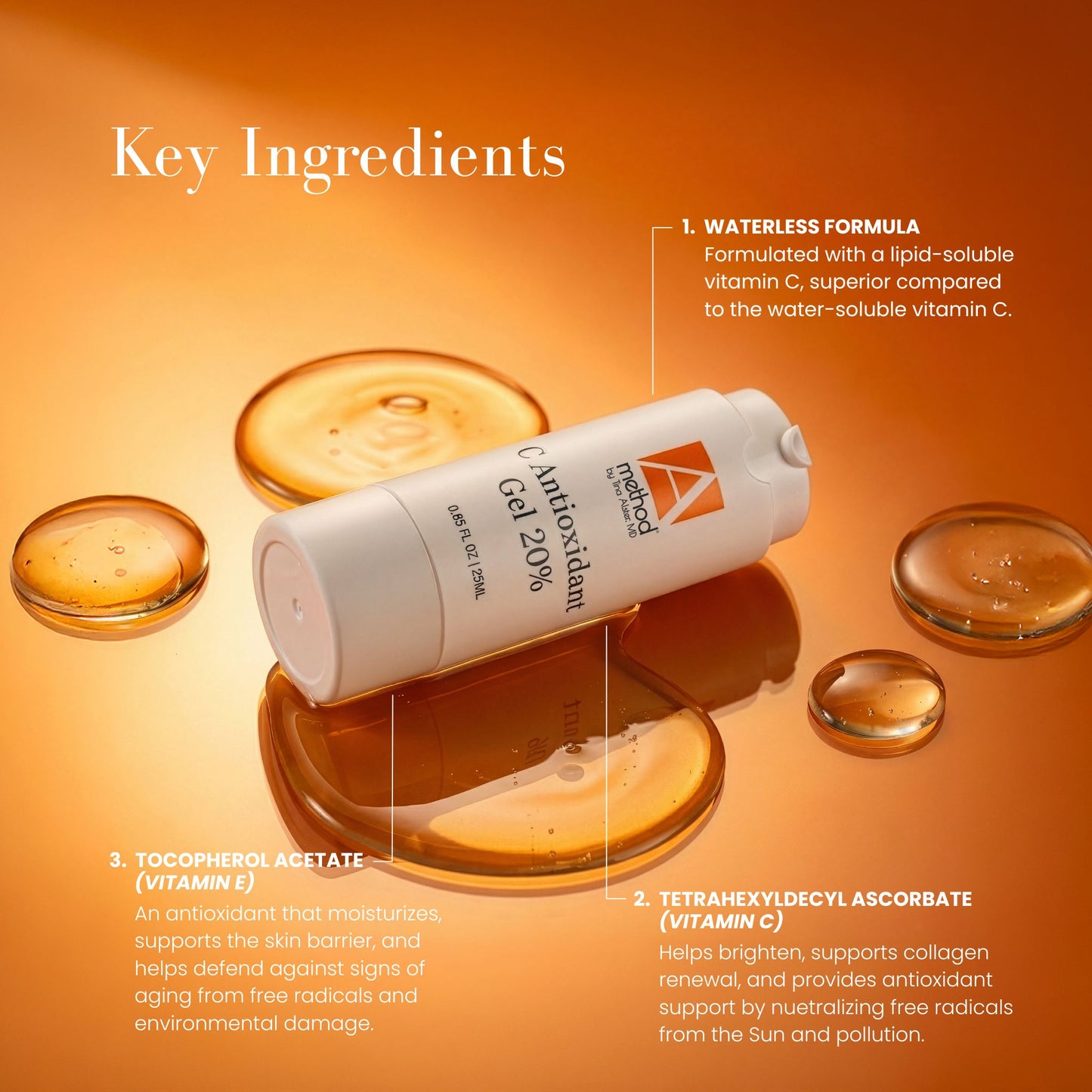 Key Ingredients

1. WATERLESS FORMULA
Formulated with a lipid-soluble vitamin C, superior compared to the water-soluble vitamin C.

A method by Tina Alster, MD
C Antioxidant Gel 20%
0.85 FL OZ | 25ML

3. TOCOPHEROL ACETATE (VITAMIN E)
An antioxidant that moisturizes, supports the skin barrier, and helps defend against signs of aging from free radicals and environmental damage.

2. TETRAHEXYLDECYL ASCORBATE (VITAMIN C)
Helps brighten, supports collagen renewal, and provides antioxidant support by nuetralizing free radicals from the Sun and pollution.