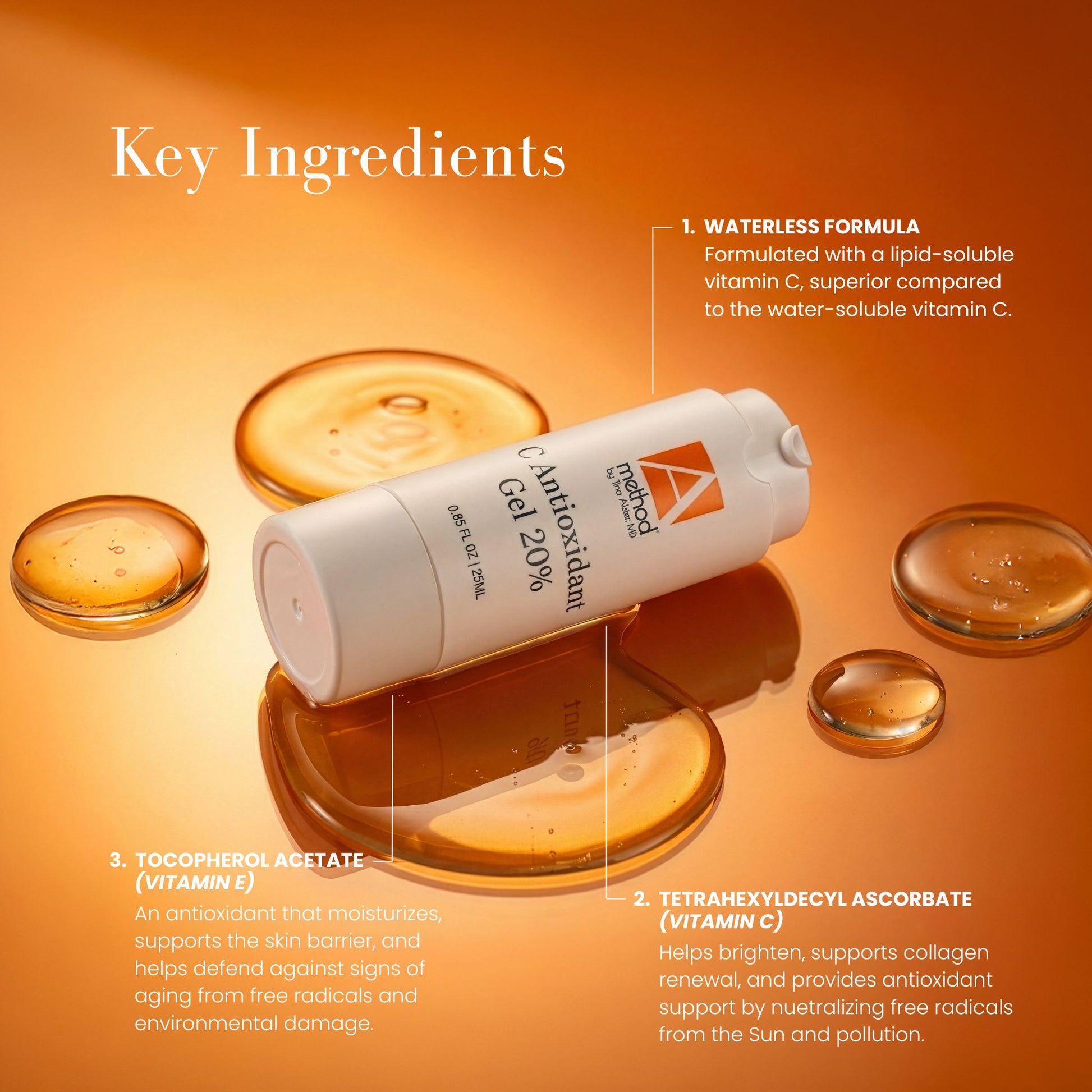 Key Ingredients

1. WATERLESS FORMULA
Formulated with a lipid-soluble vitamin C, superior compared to the water-soluble vitamin C.

A method®
by Tina Alster, MD

C Antioxidant Gel 20%

0.85 FL OZ | 25ML

3. TOCOPHEROL ACETATE (VITAMIN E)
An antioxidant that moisturizes, supports the skin barrier, and helps defend against signs of aging from free radicals and environmental damage.

2. TETRAHEXYLDECYL ASCORBATE (VITAMIN C)
Helps brighten, supports collagen renewal, and provides antioxidant support by nuetralizing free radicals from the Sun and pollution.